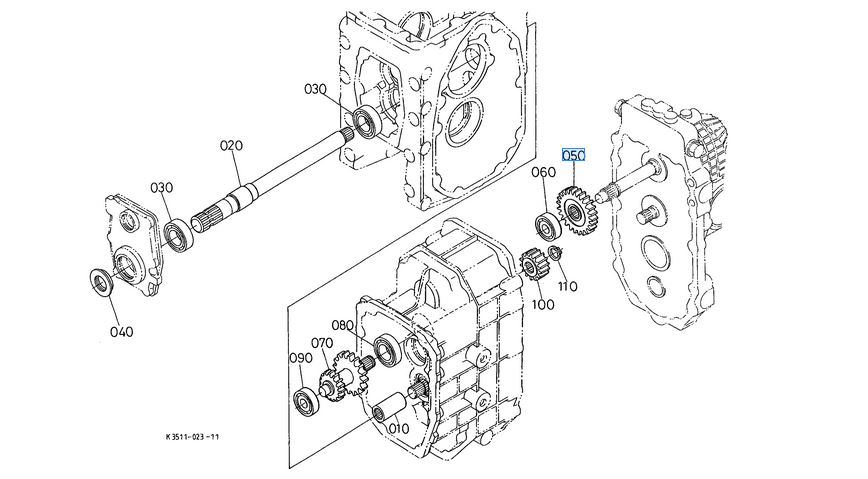 030
020
030
040
050
060
110
100
080
070
090
010
K3511-023-11